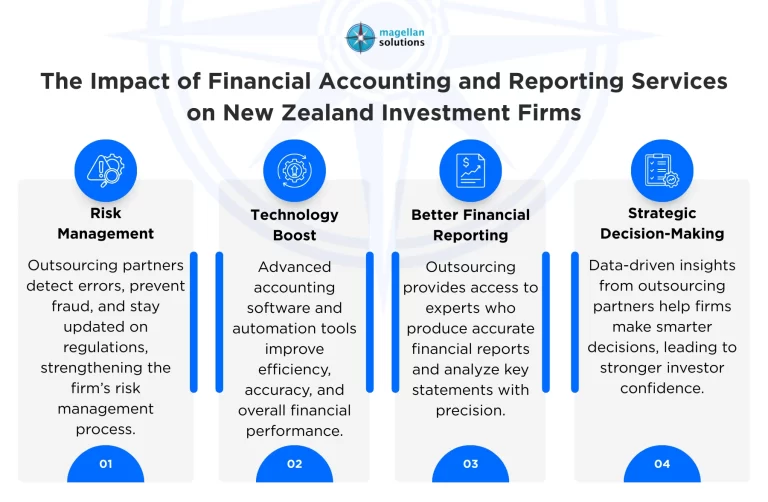 magellan solutions

The Impact of Financial Accounting and Reporting Services on New Zealand Investment Firms

Risk Management

Outsourcing partners detect errors, prevent fraud, and stay updated on regulations, strengthening the firm's risk management process.

01

Technology Boost

Advanced accounting software and automation tools improve efficiency, accuracy, and overall financial performance.

02

Better Financial Reporting

Outsourcing provides access to experts who produce accurate financial reports and analyze key statements with precision.

03

Strategic Decision-Making

Data-driven insights from outsourcing partners help firms make smarter decisions, leading to stronger investor confidence.

04